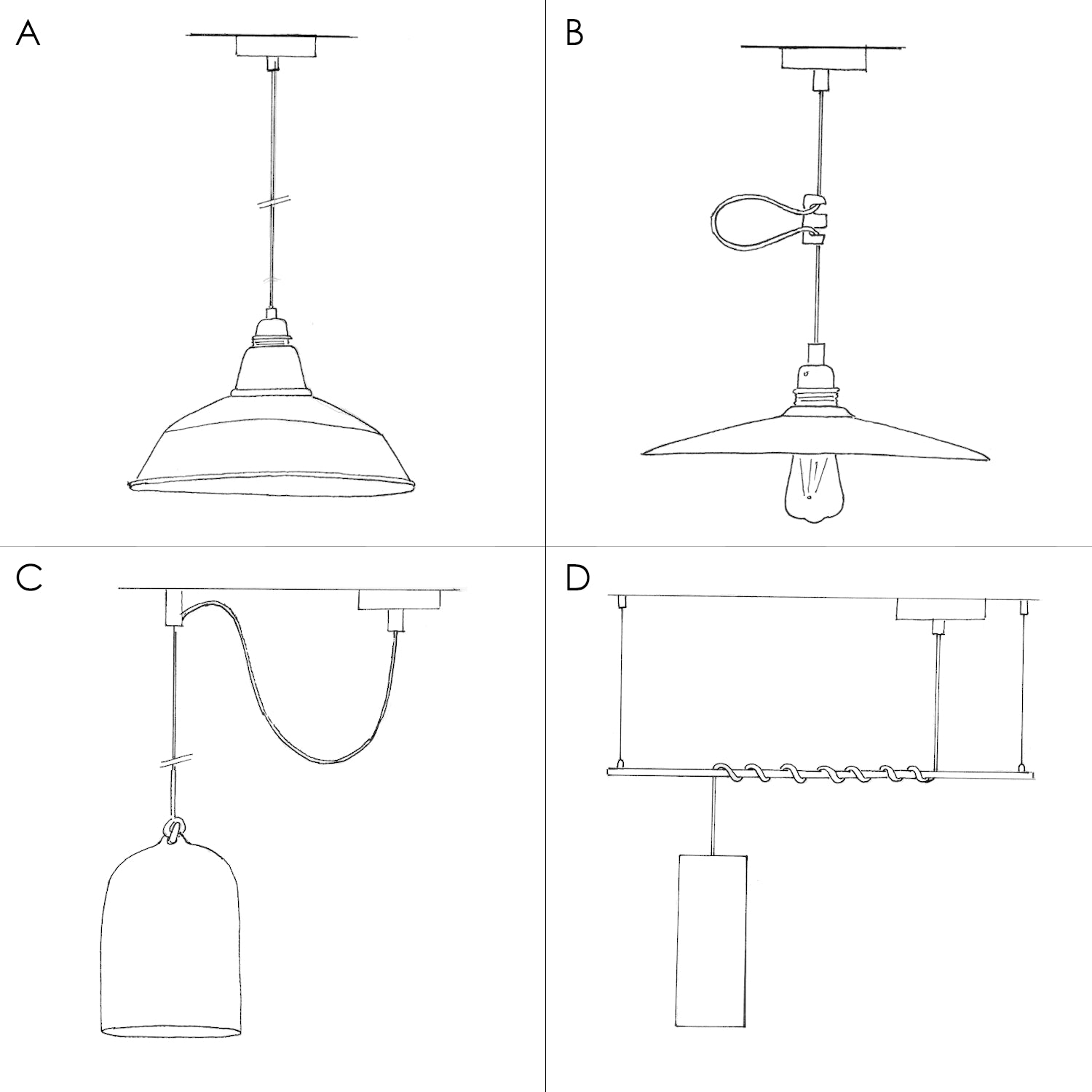 A

B

C

D