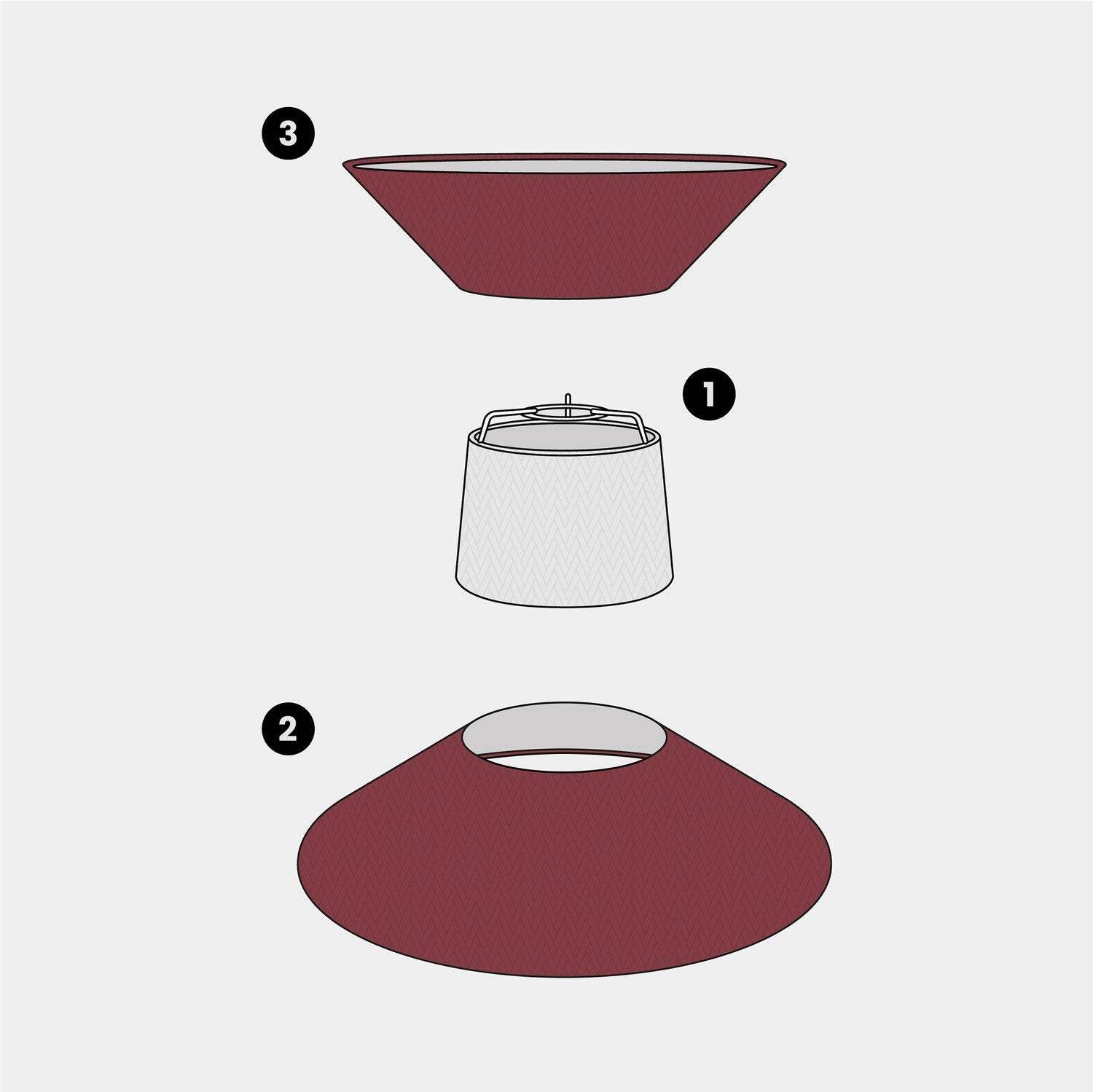 3

1

2